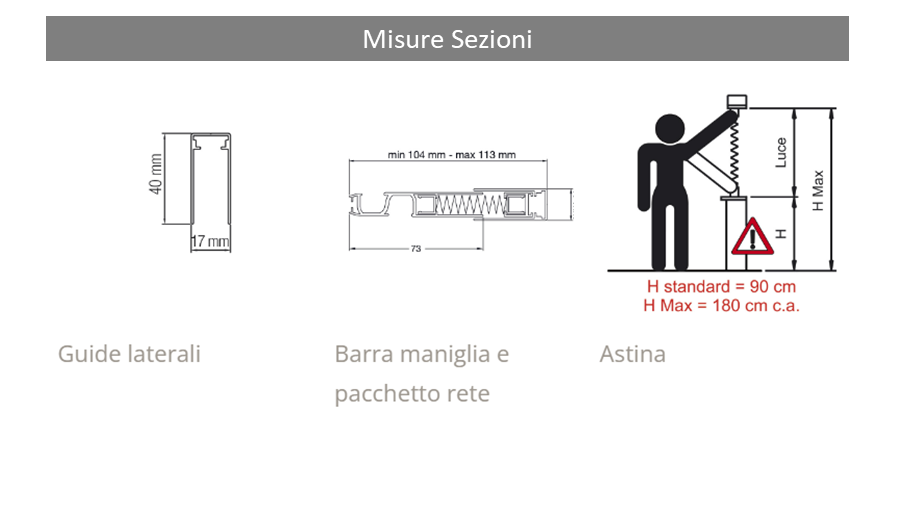 Misure Sezioni

40 mm

17 mm

min 104 mm - max 113 mm

73

Luce

H Max

H

H standard = 90 cm
H Max = 180 cm c.a.

Guide laterali

Barra maniglia e pacchetto rete

Astina